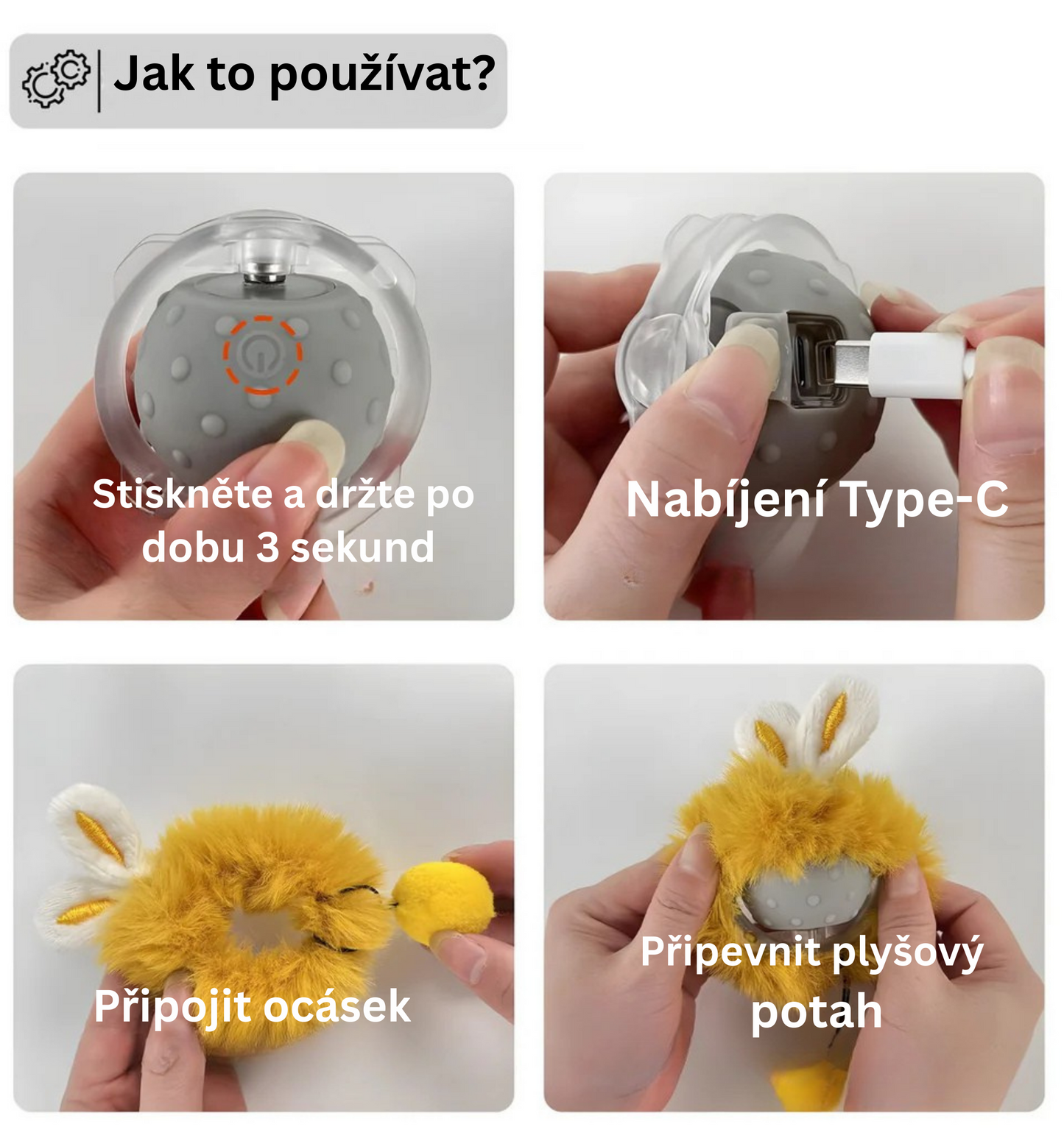 Jak to používat?

Stiskněte a držte po dobu 3 sekund

Nabíjení Type-C

Připojit ocásek

Připevnit plyšový potah