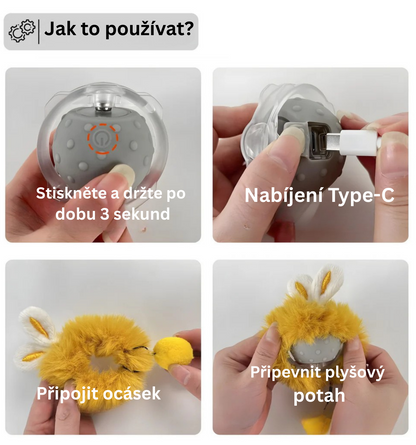 Jak to používat?

Stiskněte a držte po dobu 3 sekund

Nabíjení Type-C

Připojit ocásek

Připevnit plyšový potah